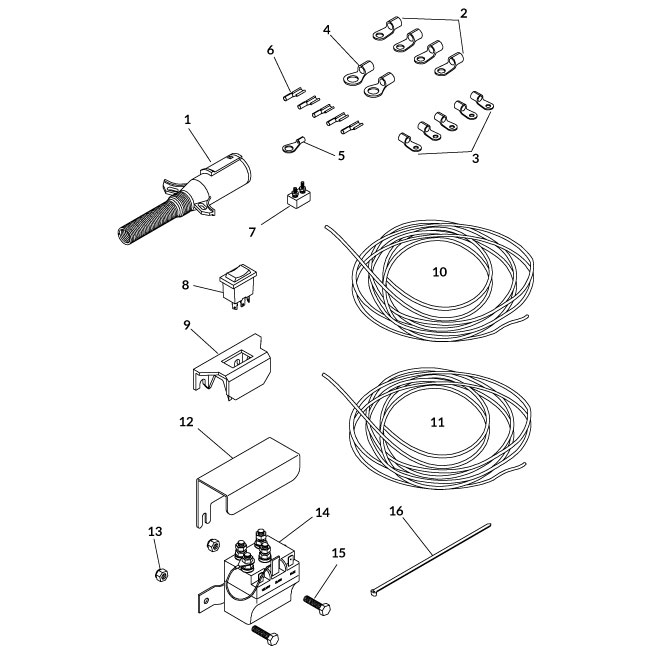 2
4
6
1
5
3
7
10
8
9
11
12
14
16
13
15