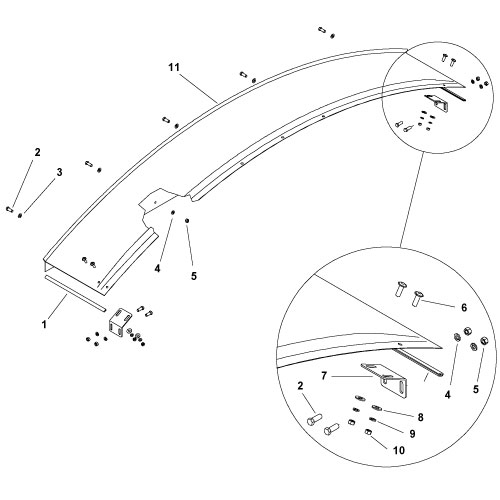 11
2
3
4
5
1
6
7
2
4
5
8
9
10