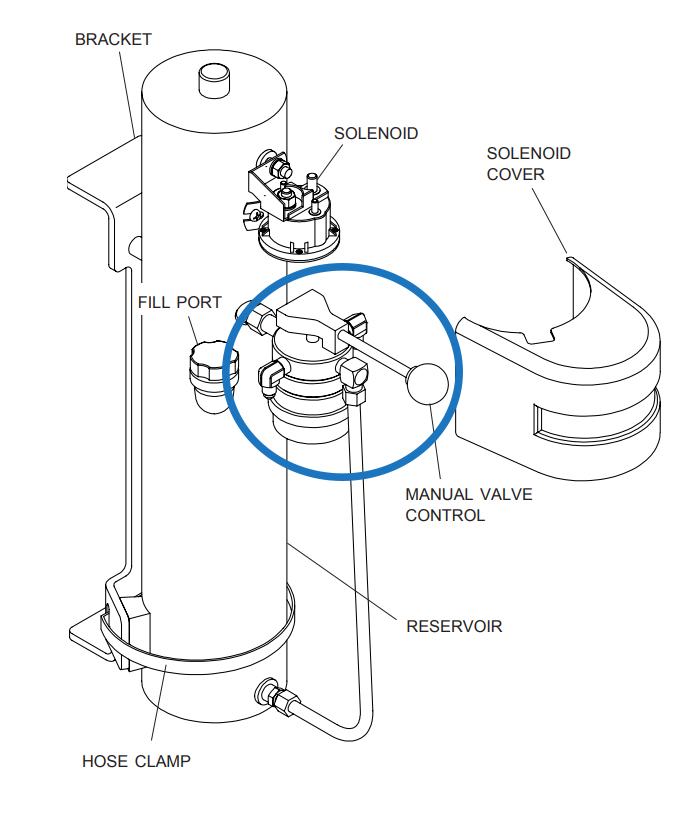 BRACKET

SOLENOID

SOLENOID COVER

FILL PORT

MANUAL VALVE CONTROL

RESERVOIR

HOSE CLAMP